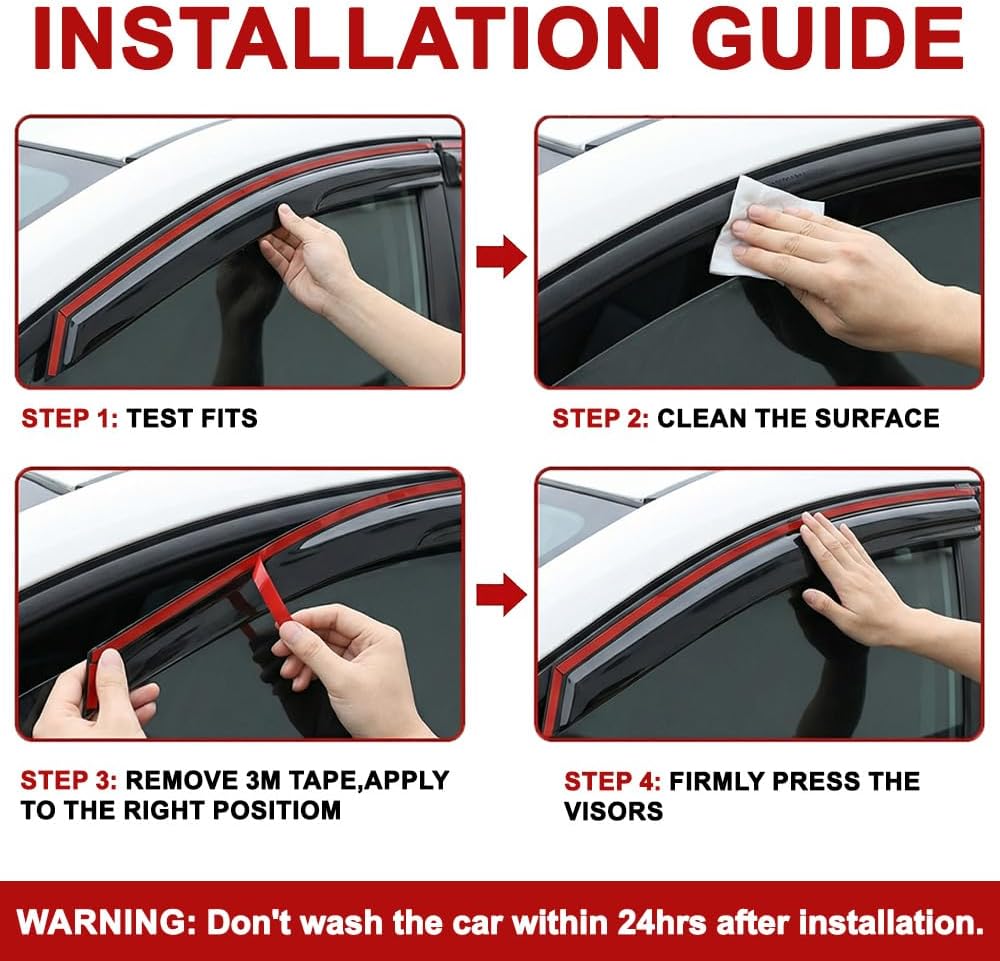 INSTALLATION GUIDE

STEP 1: TEST FITS

STEP 2: CLEAN THE SURFACE

STEP 3: REMOVE 3M TAPE,APPLY TO THE RIGHT POSITIOM

STEP 4: FIRMLY PRESS THE VISORS

WARNING: Don't wash the car within 24hrs after installation.