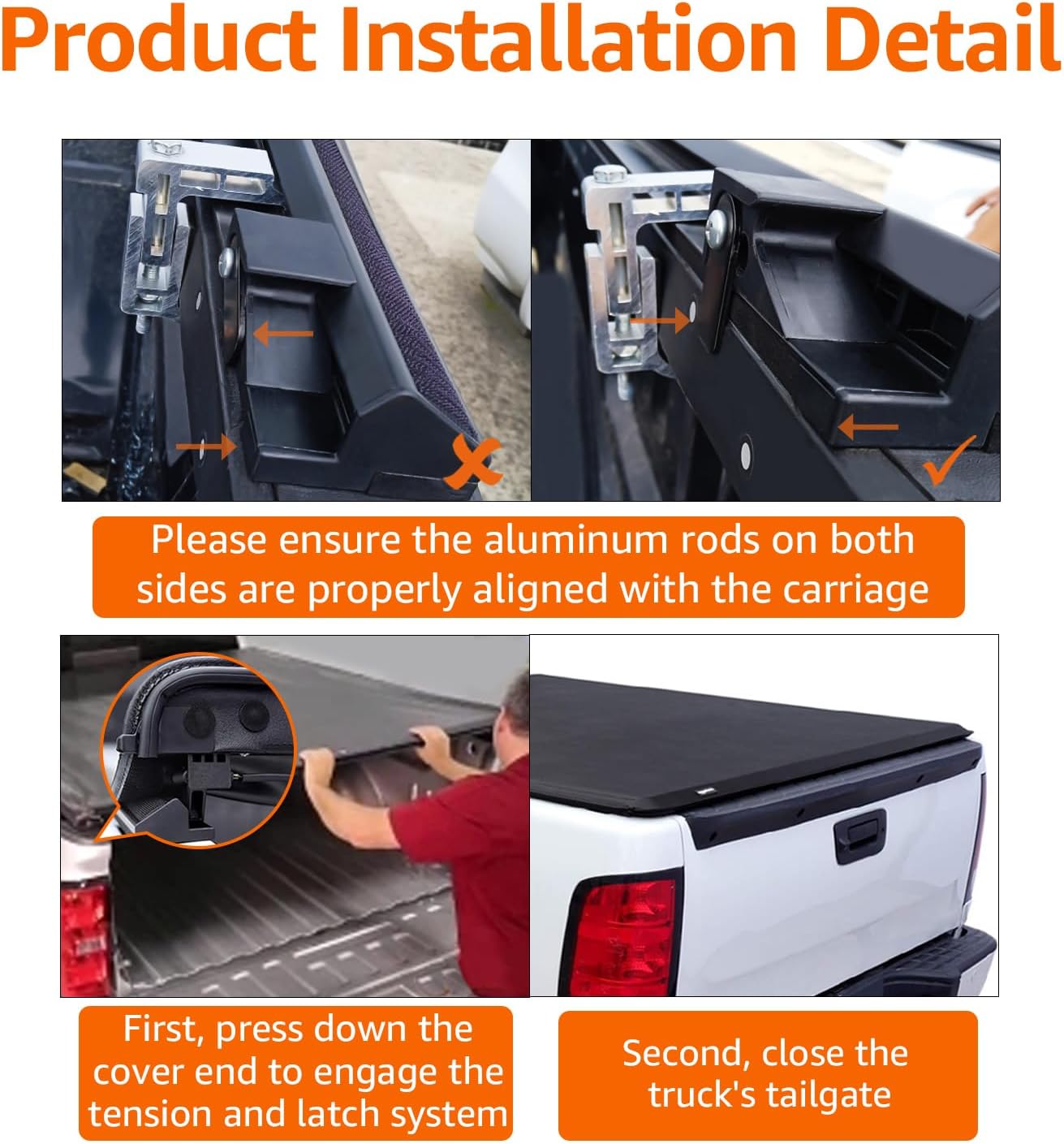 Product Installation Detail

Please ensure the aluminum rods on both sides are properly aligned with the carriage

First, press down the cover end to engage the tension and latch system

Second, close the truck's tailgate