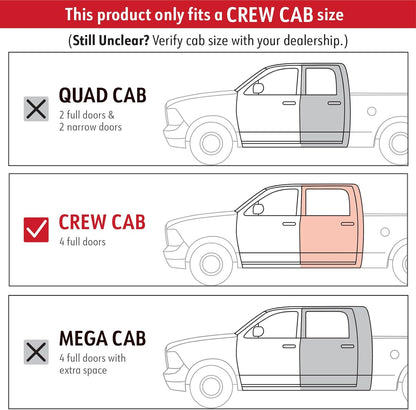 This product only fits a CREW CAB size

(Still Unclear? Verify cab size with your dealership.)

QUAD CAB
2 full doors &
2 narrow doors

CREW CAB
4 full doors

MEGA CAB
4 full doors with
extra space