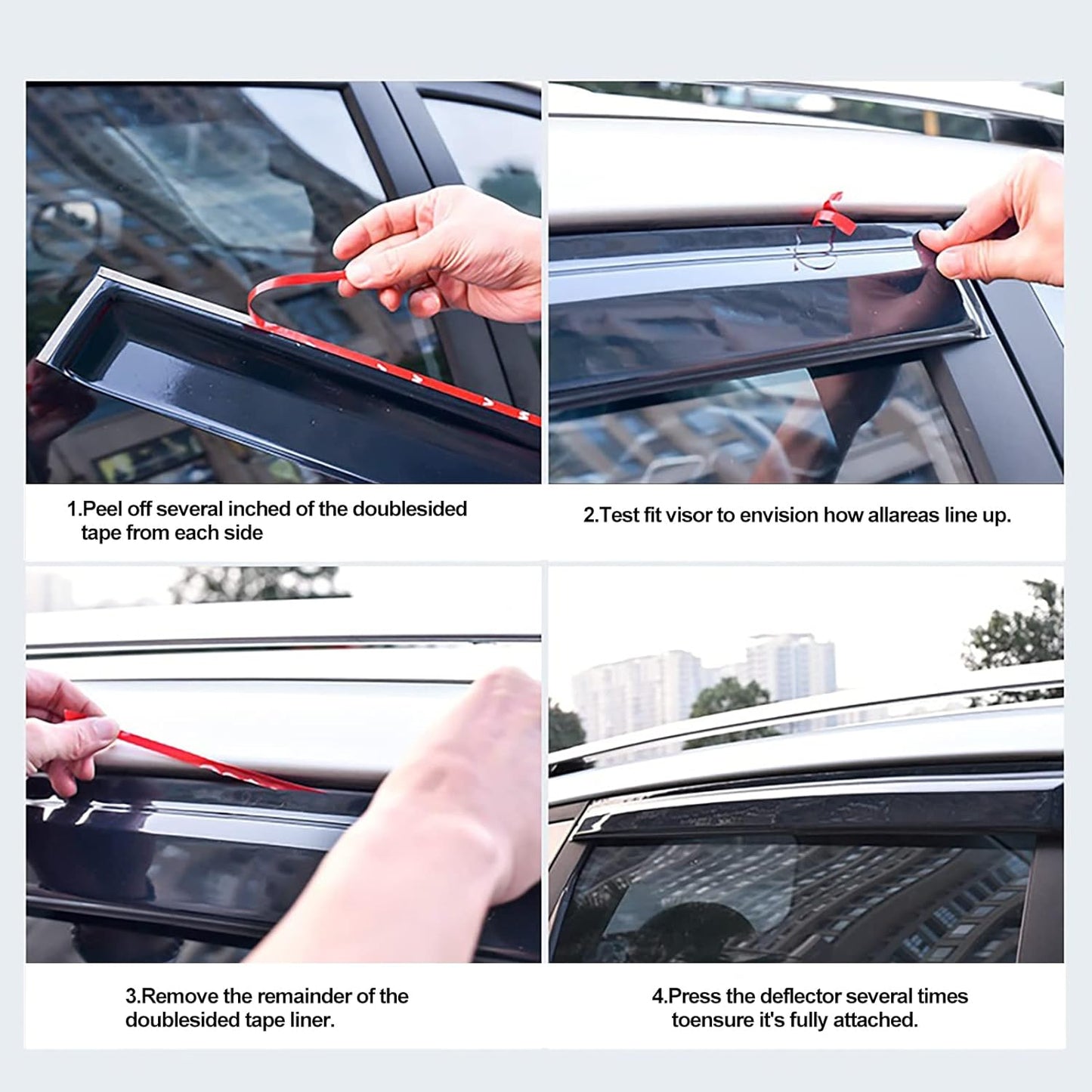 1.Peel off several inched of the doublesided tape from each side

2.Test fit visor to envision how allareas line up.

3.Remove the remainder of the doublesided tape liner.

4.Press the deflector several times toensure it's fully attached.