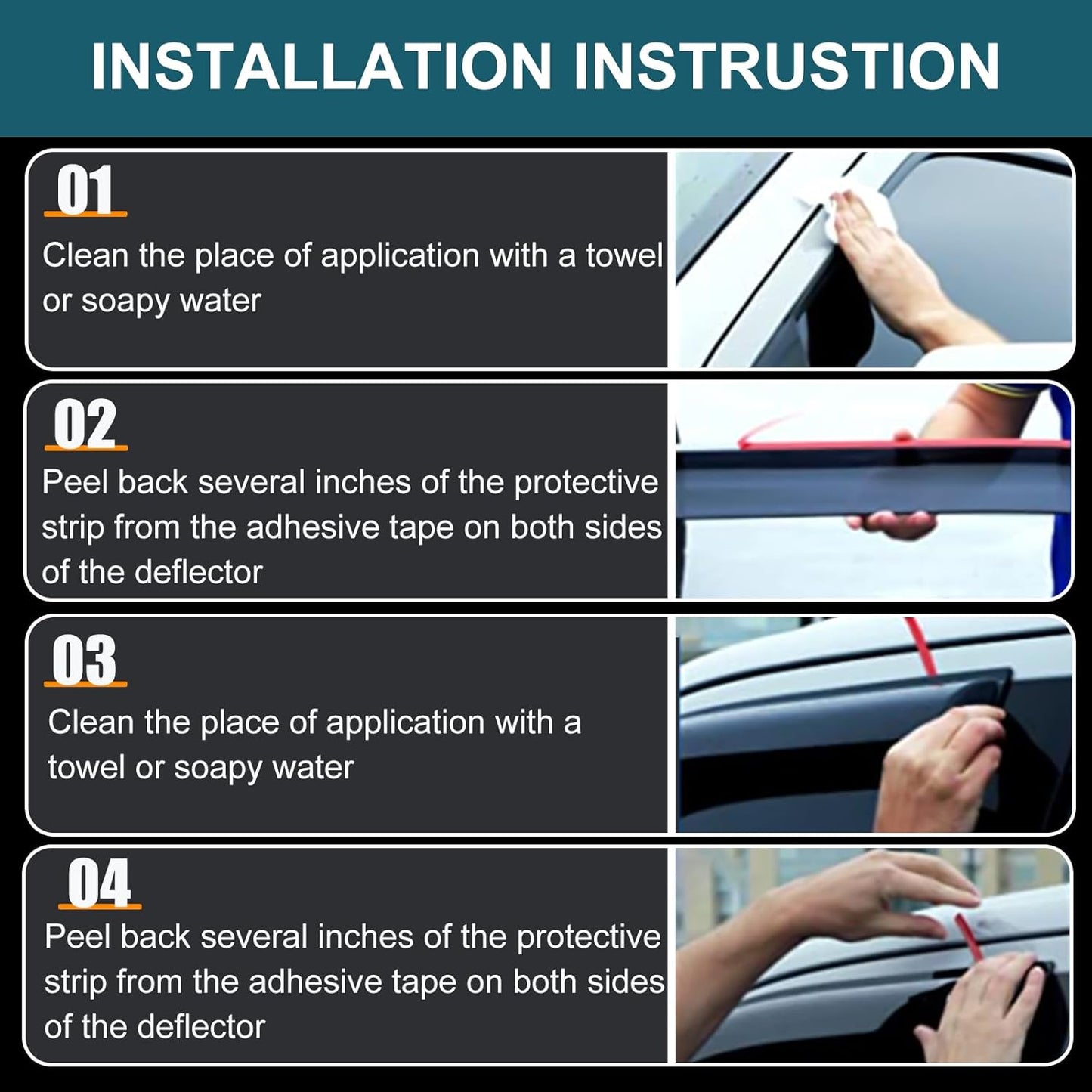 INSTALLATION INSTRUSTION

01

Clean the place of application with a towel or soapy water

02

Peel back several inches of the protective strip from the adhesive tape on both sides of the deflector

03

Clean the place of application with a towel or soapy water

04

Peel back several inches of the protective strip from the adhesive tape on both sides of the deflector