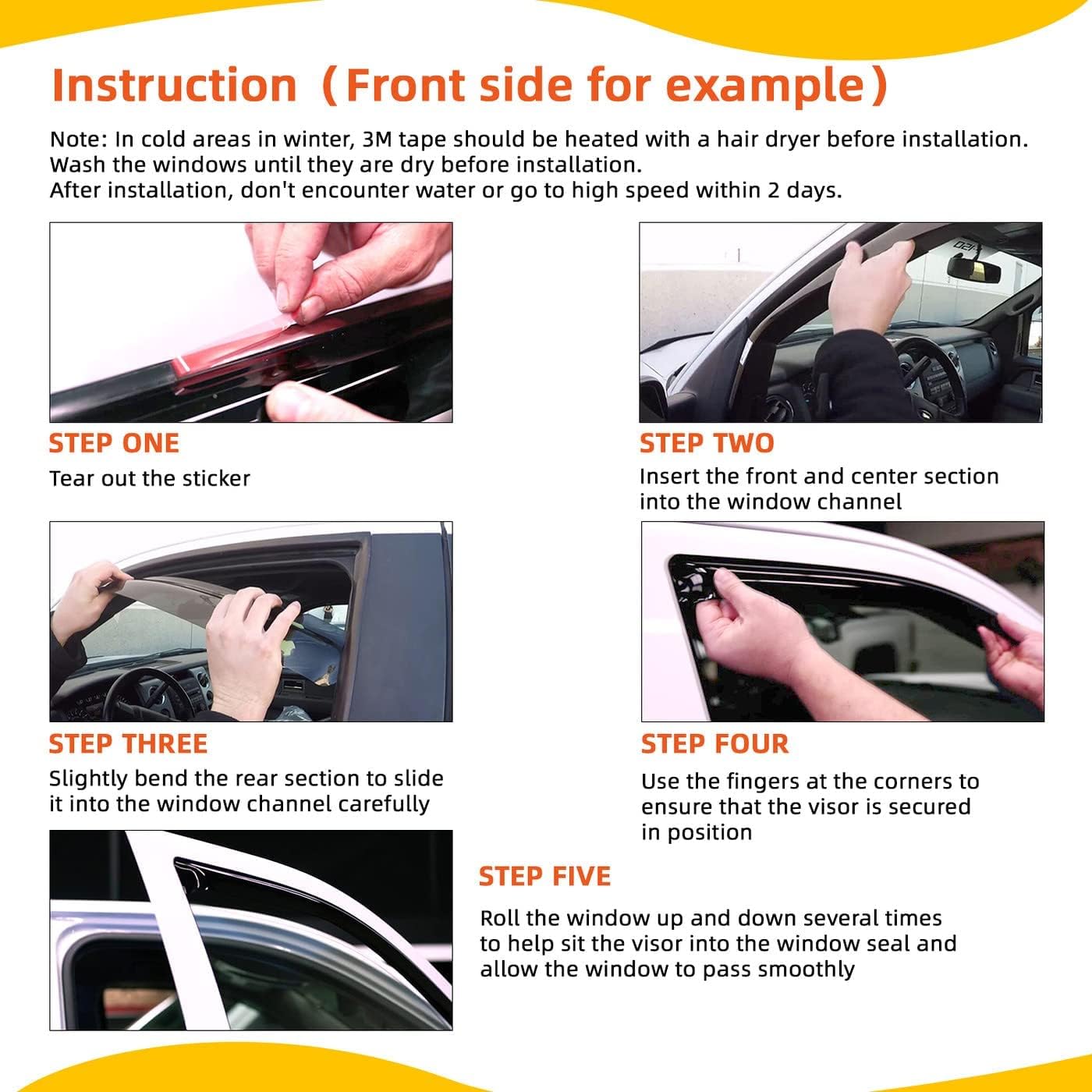 Instruction（Front side for example）

Note: In cold areas in winter, 3M tape should be heated with a hair dryer before installation.
Wash the windows until they are dry before installation.
After installation, don't encounter water or go to high speed within 2 days.

STEP ONE
Tear out the sticker

STEP TWO
Insert the front and center section into the window channel

STEP THREE
Slightly bend the rear section to slide it into the window channel carefully

STEP FOUR
Use the fingers at the corners to ensure that the visor is secured in position

STEP FIVE
Roll the window up and down several times to help sit the visor into the window seal and allow the window to pass smoothly