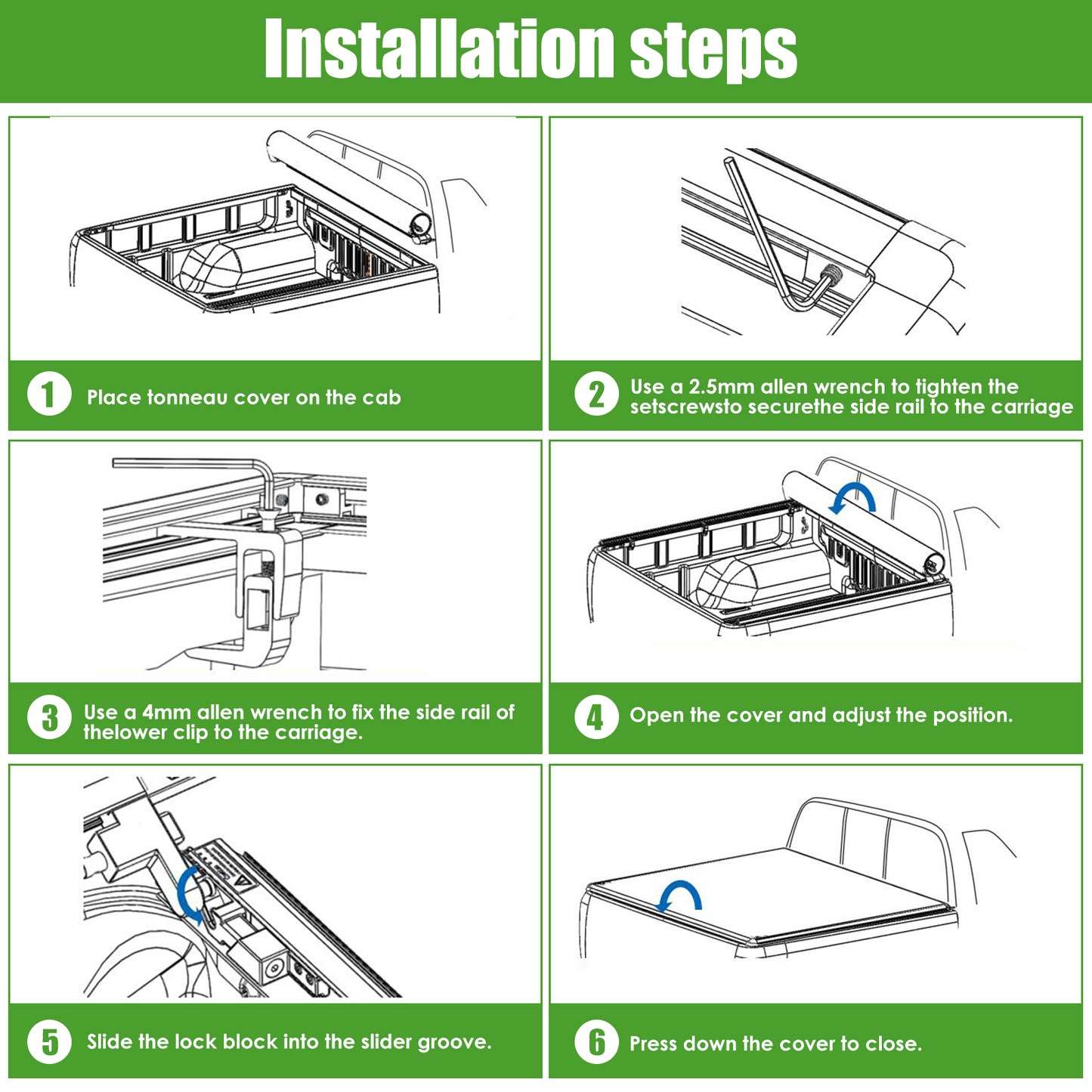 Installation steps

1 Place tonneau cover on the cab

2 Use a 2.5mm allen wrench to tighten the setscrewsto securethe side rail to the carriage

3 Use a 4mm allen wrench to fix the side rail of thelower clip to the carriage.

4 Open the cover and adjust the position.

5 Slide the lock block into the slider groove.

6 Press down the cover to close.