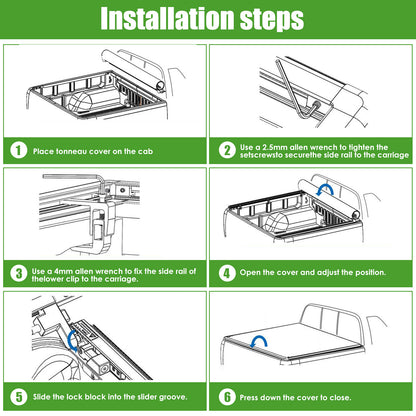 Installation steps

1 Place tonneau cover on the cab

2 Use a 2.5mm allen wrench to tighten the setscrewsto securethe side rail to the carriage

3 Use a 4mm allen wrench to fix the side rail of thelower clip to the carriage.

4 Open the cover and adjust the position.

5 Slide the lock block into the slider groove.

6 Press down the cover to close.