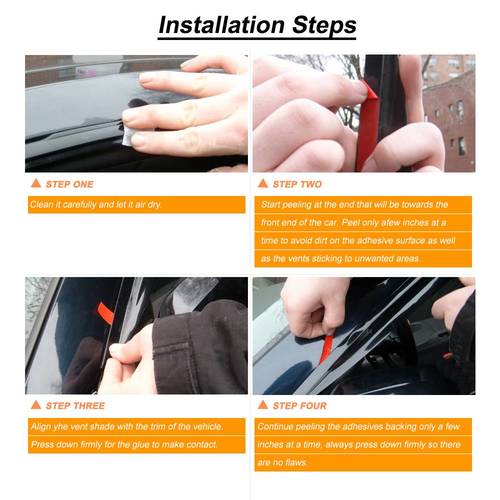 Installation Steps

STEP ONE

Clean it carefully and let it air dry.

STEP TWO

Start peeling at the end that will be towards the front end of the car. Peel only afew inches at a time to avoid dirt on the adhesive surface as well as the vents sticking to unwanted areas.

STEP THREE

Align yhe vent shade with the trim of the vehicle. Press down firmly for the glue to make contact.

STEP FOUR

Continue peeling the adhesives backing only a few inches at a time, always press down firmly so there are no flaws.